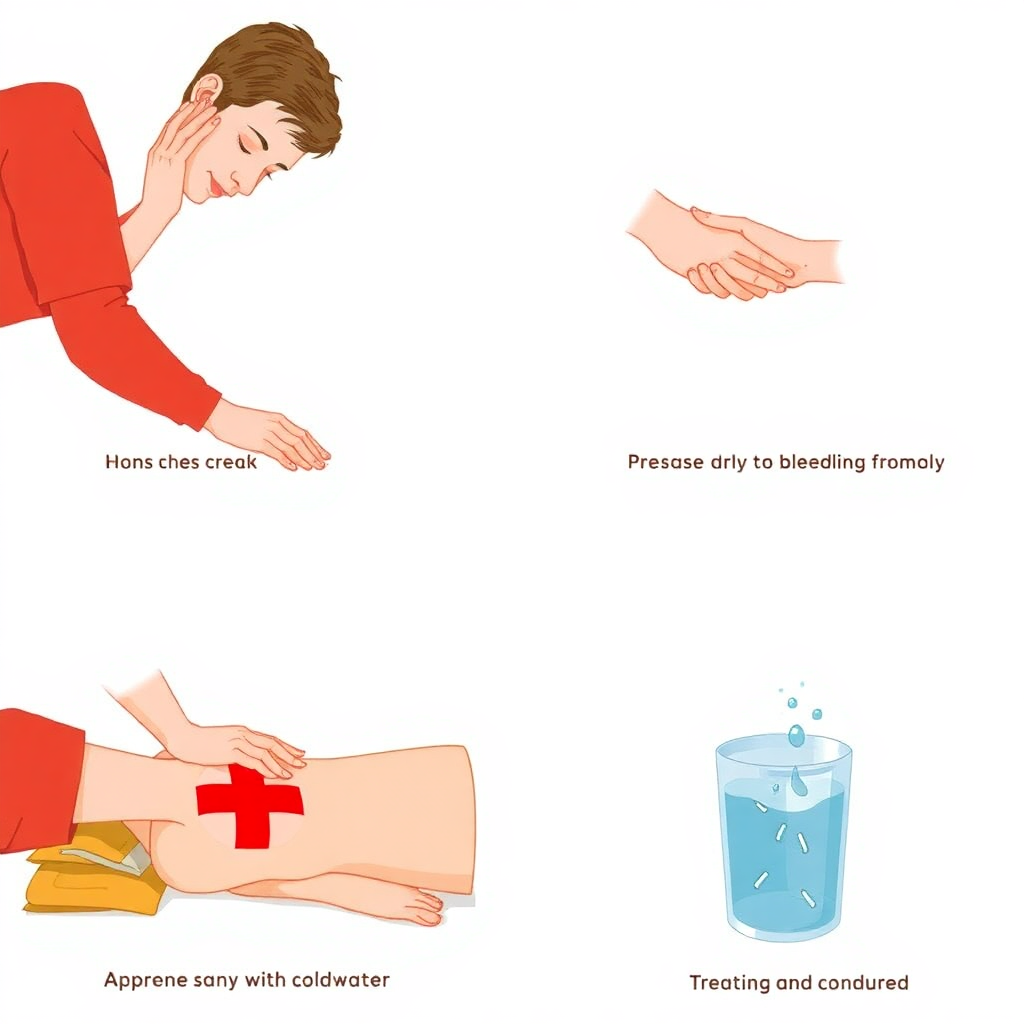 Hons ches creak

Presase drly to bleedling fromoly

Apprene sany with coldwater

Treating and condured